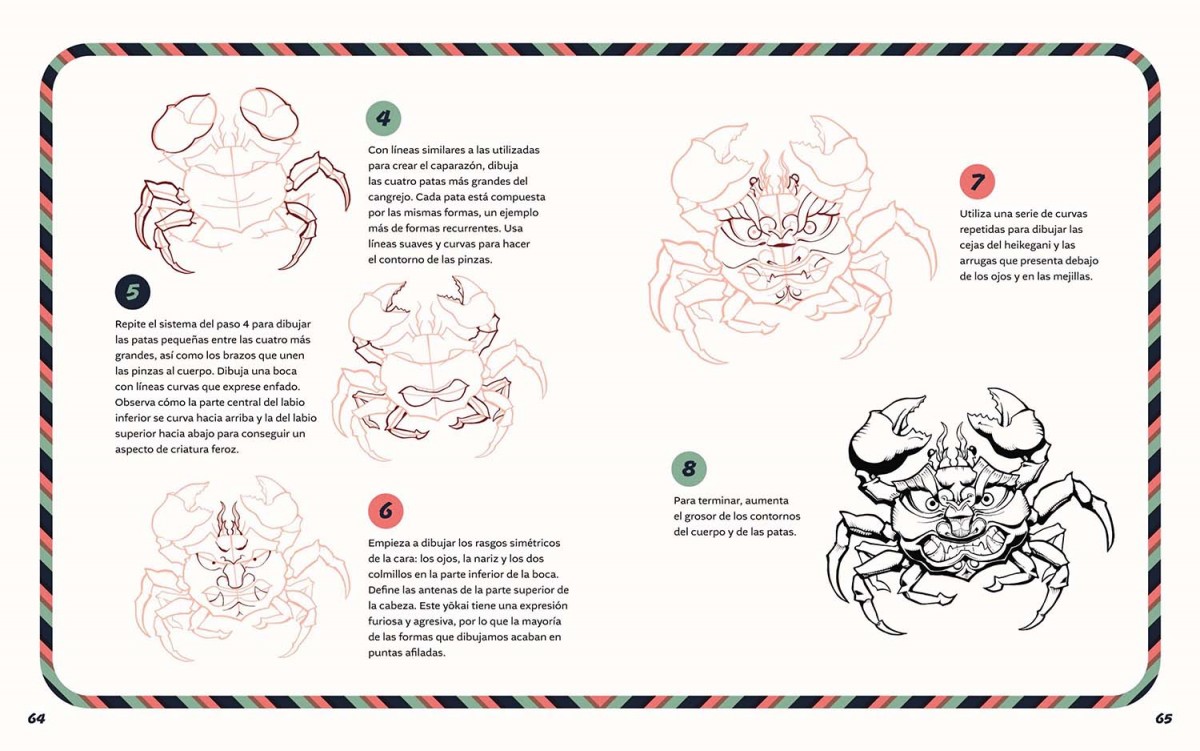 4

Con líneas similares a las utilizadas para crear el caparazón, dibuja las cuatro patas más grandes del cangrejo. Cada pata está compuesta por las mismas formas, un ejemplo más de formas recurrentes. Usa líneas suaves y curvas para hacer el contorno de las pinzas.

5

Repite el sistema del paso 4 para dibujar las patas pequeñas entre las cuatro más grandes, así como los brazos que unen las pinzas al cuerpo. Dibuja una boca con líneas curvas que exprese enfado. Observa cómo la parte central del labio inferior se curva hacia arriba y la del labio superior hacia abajo para conseguir un aspecto de criatura feroz.

6

Empieza a dibujar los rasgos simétricos de la cara: los ojos, la nariz y los dos colmillos en la parte inferior de la boca. Define las antenas de la parte superior de la cabeza. Este yōkai tiene una expresión furiosa y agresiva, por lo que la mayoría de las formas que dibujamos acaban en puntas afiladas.

7

Utiliza una serie de curvas repetidas para dibujar las cejas del heikegani y las arrugas que presenta debajo de los ojos y en las mejillas.

8

Para terminar, aumenta el grosor de los contornos del cuerpo y de las patas.

64

65