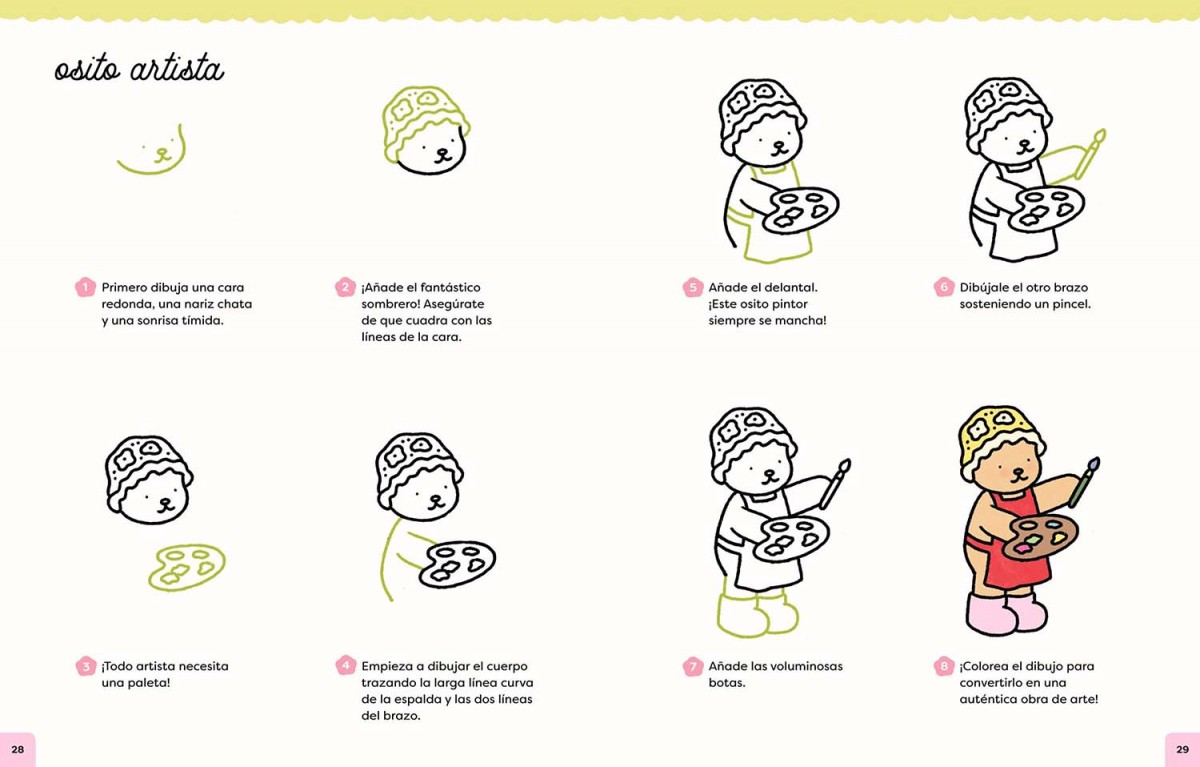 osito artista

1 Primero dibuja una cara redonda, una nariz chata y una sonrisa tímida.

2 ¡Añade el fantástico sombrero! Asegúrate de que cuadra con las líneas de la cara.

3 ¡Todo artista necesita una paleta!

4 Empieza a dibujar el cuerpo trazando la larga línea curva de la espalda y las dos líneas del brazo.

28

5 Añade el delantal. ¡Este osito pintor siempre se mancha!

6 Dibújale el otro brazo sosteniendo un pincel.

7 Añade las voluminosas botas.

8 ¡Colorea el dibujo para convertirlo en una auténtica obra de arte!

29