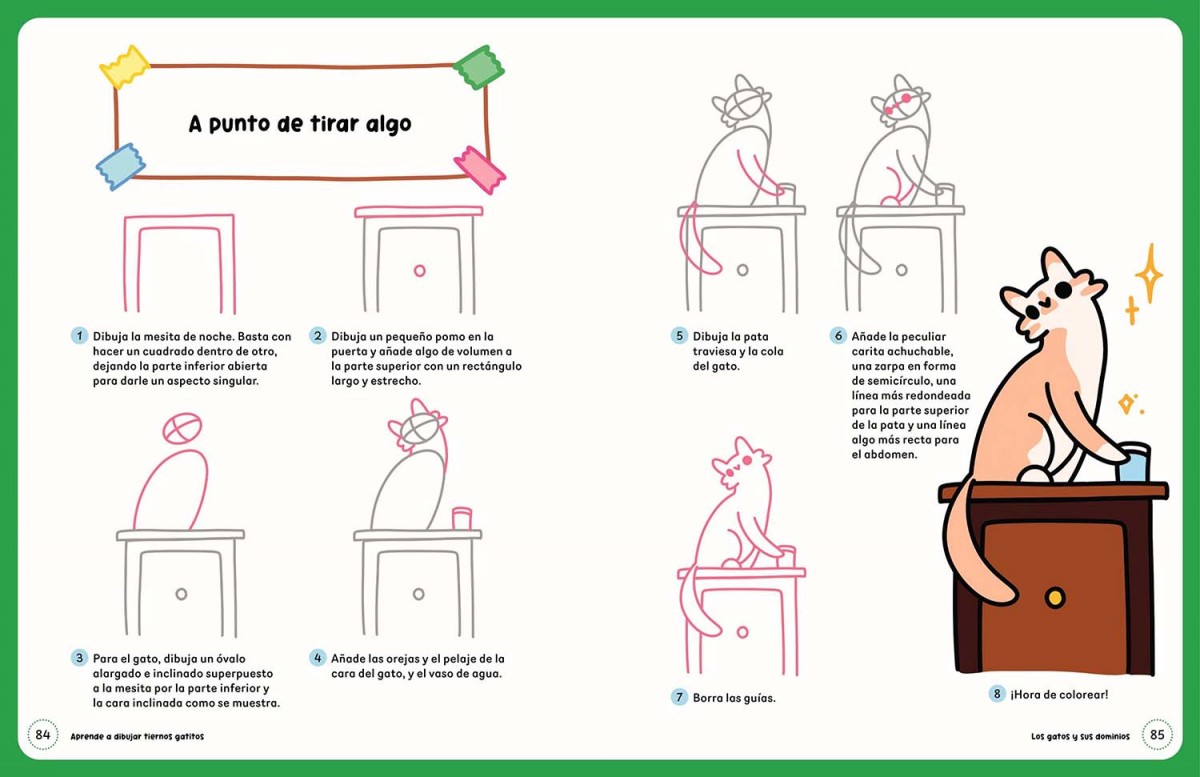 A punto de tirar algo

1 Dibuja la mesita de noche. Basta con hacer un cuadrado dentro de otro, dejando la parte inferior abierta para darle un aspecto singular.

2 Dibuja un pequeño pomo en la puerta y añade algo de volumen a la parte superior con un rectángulo largo y estrecho.

3 Para el gato, dibuja un óvalo alargado e inclinado superpuesto a la mesita por la parte inferior y la cara inclinada como se muestra.

4 Añade las orejas y el pelaje de la cara del gato, y el vaso de agua.

5 Dibuja la pata traviesa y la cola del gato.

6 Añade la peculiar carita achuchable, una zarpa en forma de semicírculo, una línea más redondeada para la parte superior de la pata y una línea algo más recta para el abdomen.

7 Borra las guías.

8 ¡Hora de colorear!

84 Aprende a dibujar tiernos gatitos

Los gatos y sus dominios 85